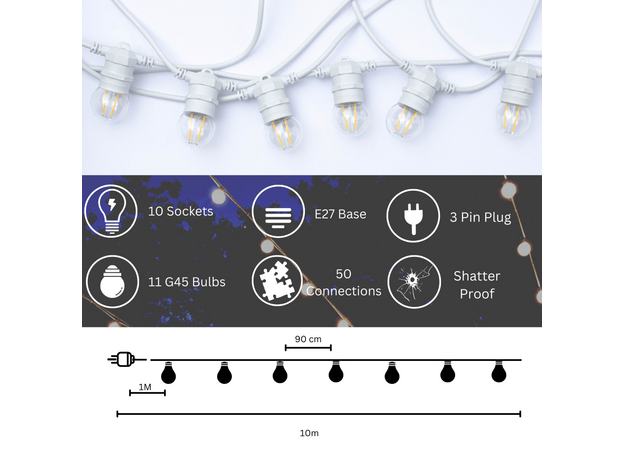 10 Sockets

E27 Base

3 Pin Plug

11 G45 Bulbs

50 Connections

Shatter Proof

90 cm

1M

10m